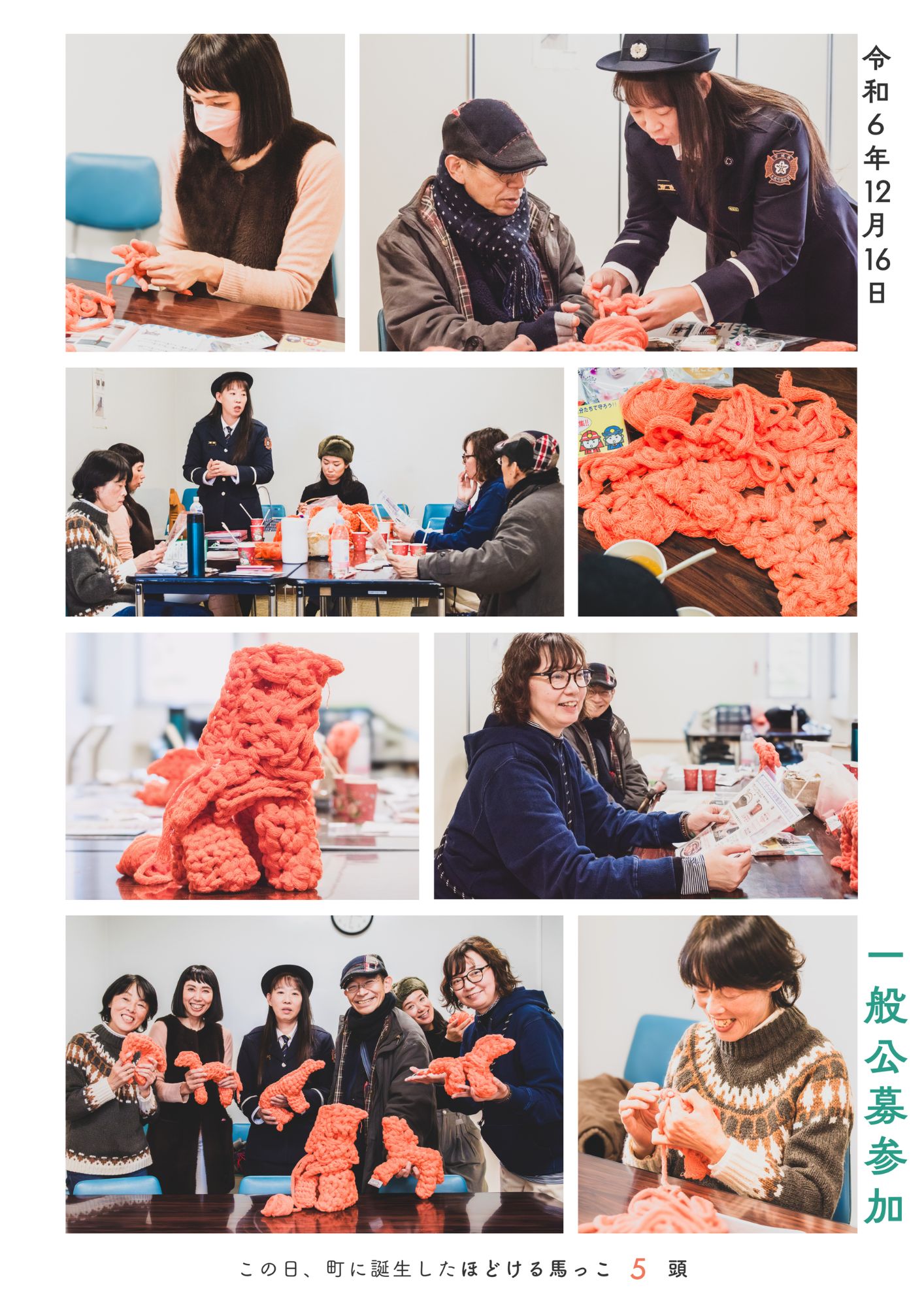 令和6年12月16日

分たちで守ろう!!

一般公募参加

この日、町に誕生したほどける馬っこ 5 頭