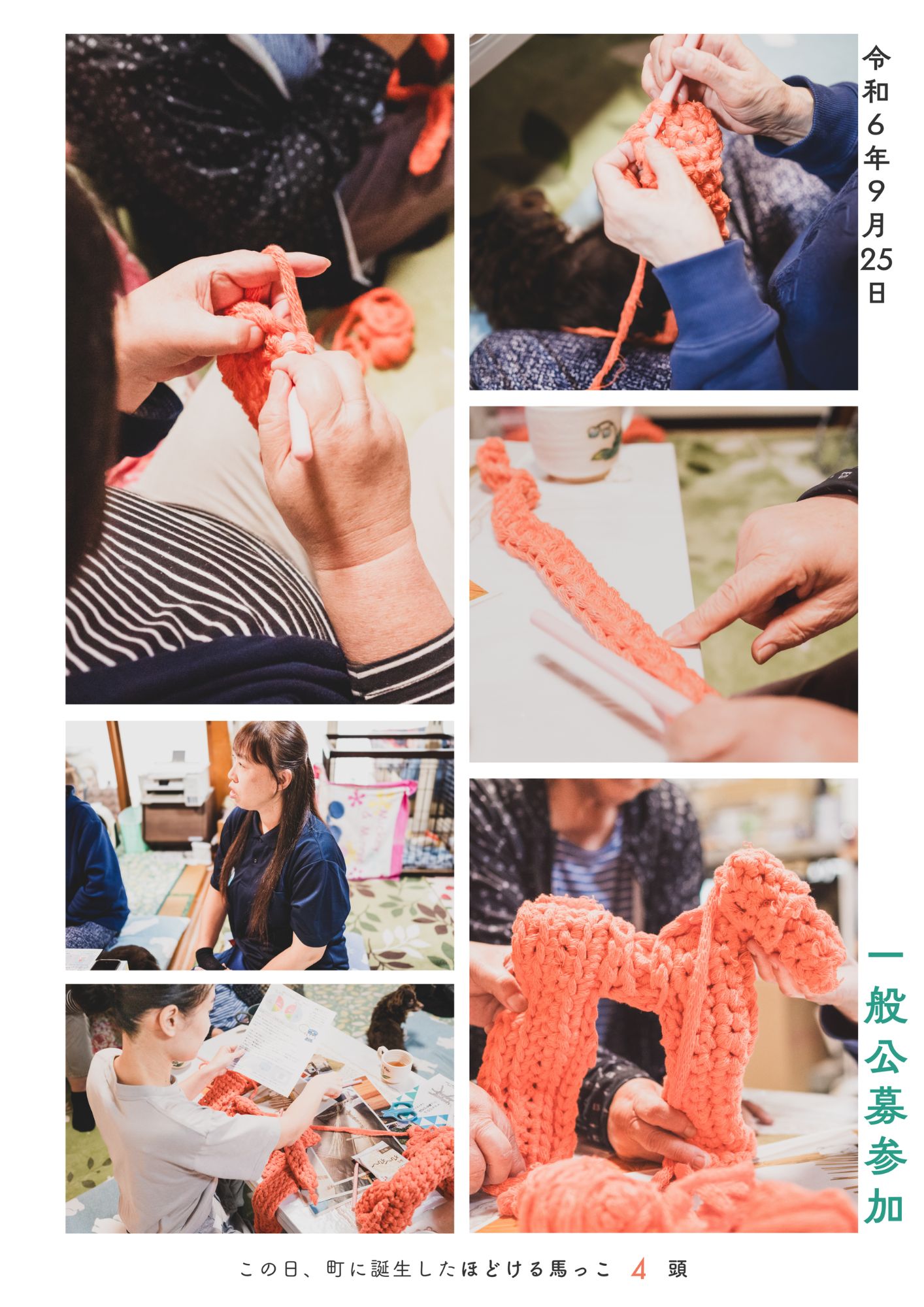 令和6年9月25日

一般公募参加

この日、町に誕生したほどける馬っこ 4 頭